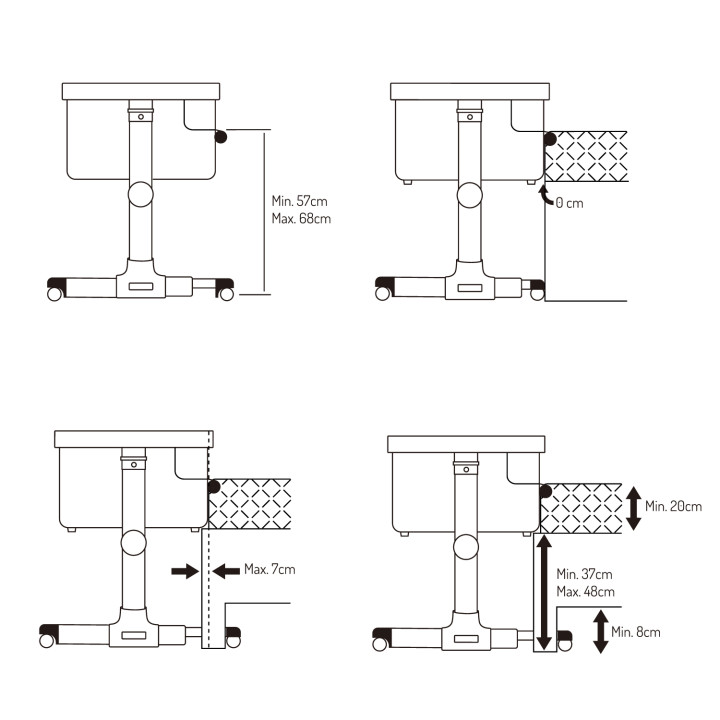 Min. 57cm
Max. 68cm

0 cm

Max. 7cm

Min. 20cm

Min. 37cm
Max. 48cm

Min. 8cm