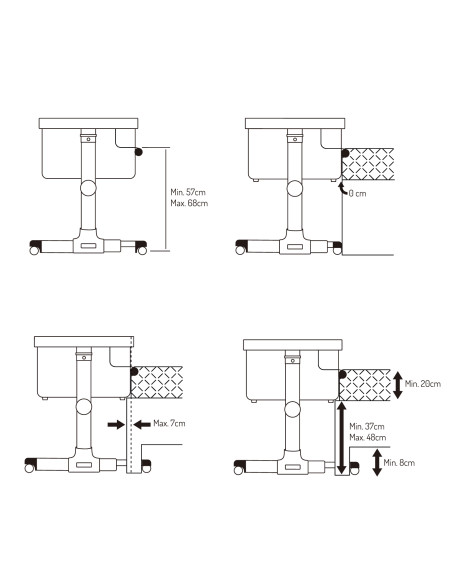 Min. 57cm
Max. 68cm

0 cm

Max. 7cm

Min. 20cm

Min. 37cm
Max. 48cm

Min. 8cm